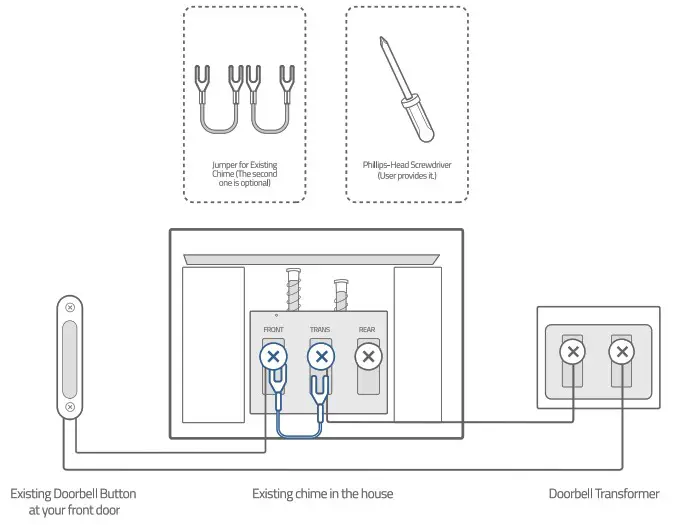 Jumper for Existing Chime (The second one is optional)

Phillips-Head Screwdriver (User provides it.)

FRONT TRANS REAR

Existing Doorbell Button at your front door

Existing chime in the house

Doorbell Transformer