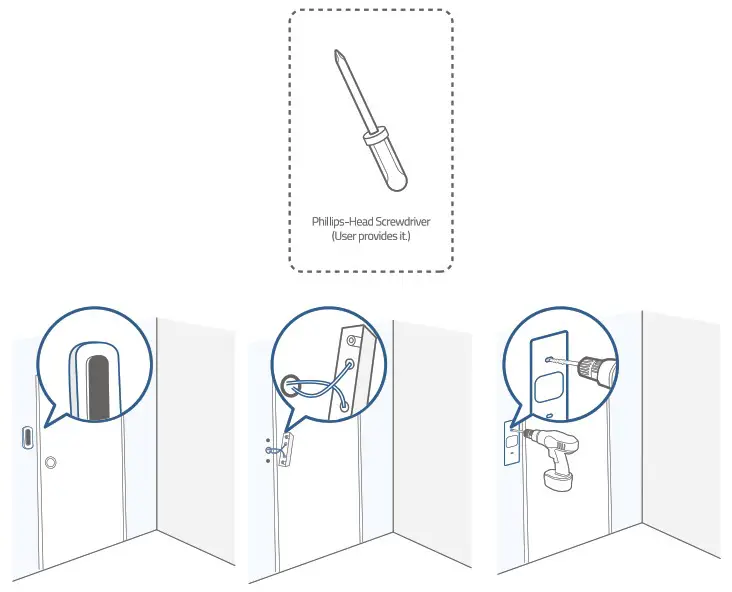 Phillips-Head Screwdriver
(User provides it.)