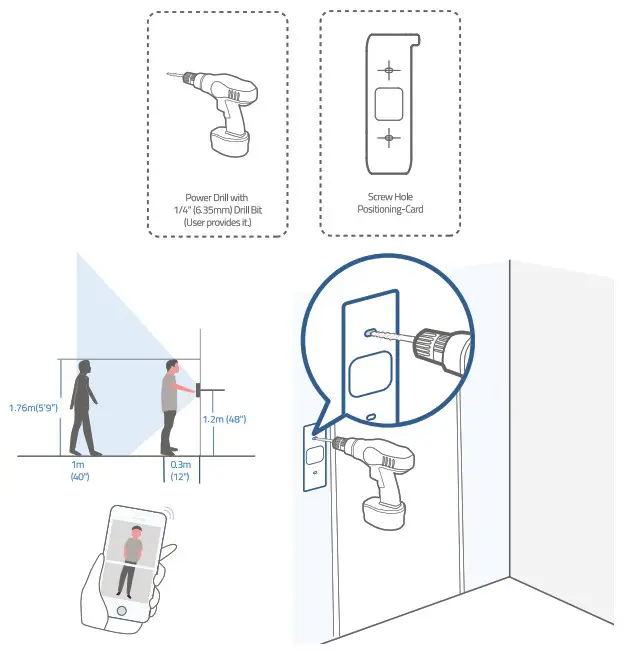 Power Drill with
1/4" (6.35mm) Drill Bit
(User provides it.)

Screw Hole
Positioning-Card

1.76m(5'9")

1.2m (48")

1m
(40")

0.3m
(12")