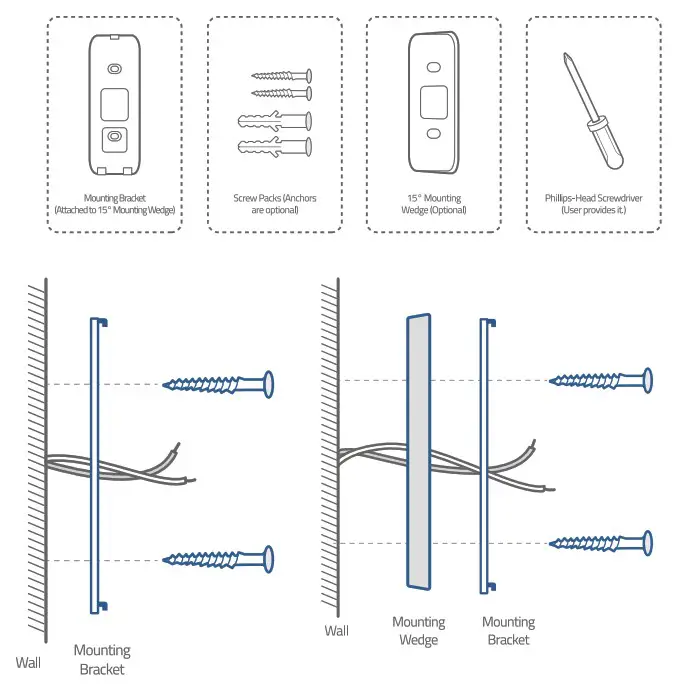 Mounting Bracket
(Attached to 15° Mounting Wedge)

Screw Packs (Anchors are optional)

15° Mounting Wedge (Optional)

Phillips-Head Screwdriver
(User provides it.)

Wall

Mounting Bracket

Wall

Mounting Wedge

Mounting Bracket