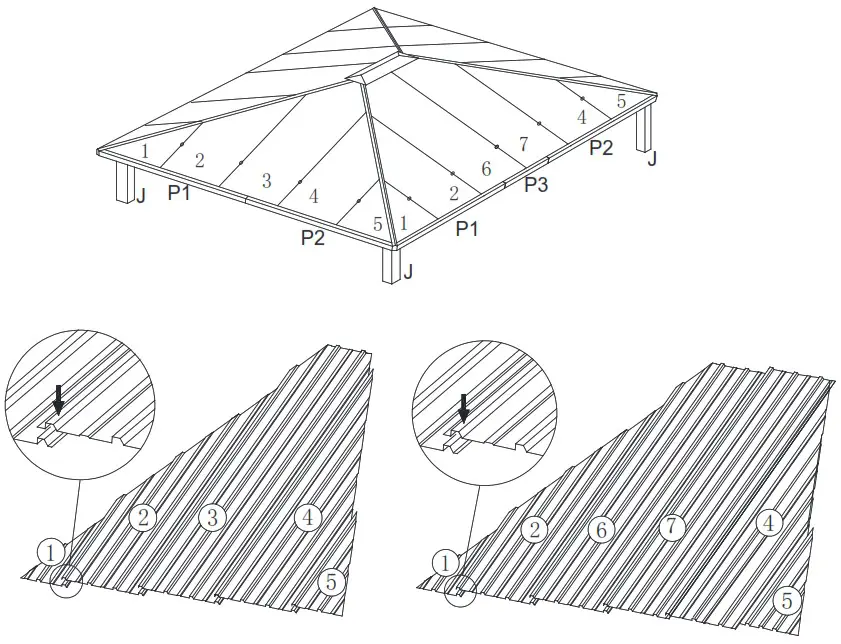 1
2
3
4
5
J
P1
P2
J
1
2
6
7
4
5
P1
P3
P2
J

1
2
3
4
5

1
2
6
7
4
5