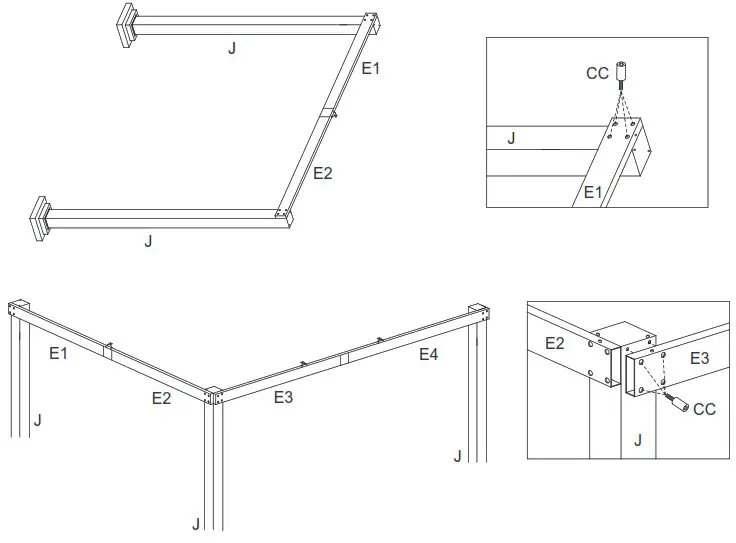 J
E1
E2
J

CC
J
E1

E1
E2
E3
E4
J
J
J

E2
E3
CC
J