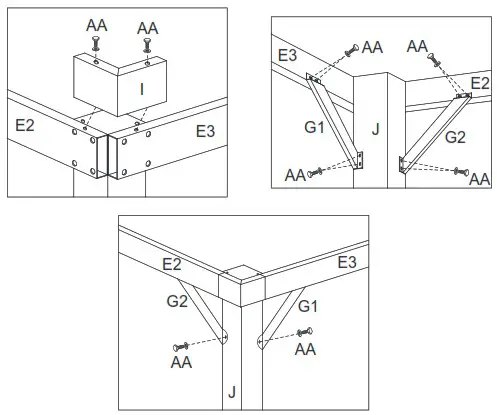 AA AA
I
E2
E3

E3
AA
AA
E2
G1
J
G2
AA
AA

E2
E3
G2
G1
AA
AA
J