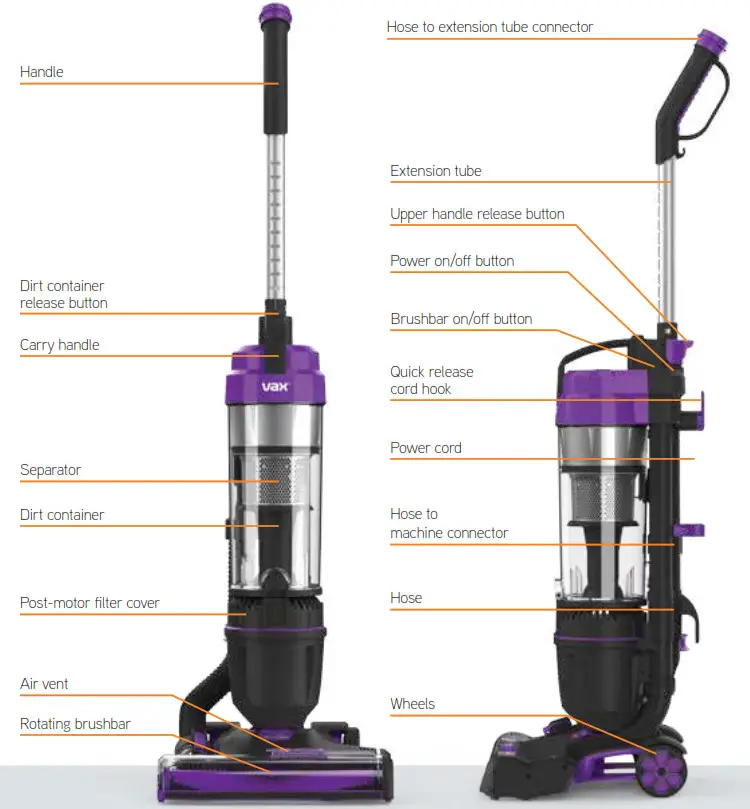 Handle

Dirt container release button

Carry handle

vax

Separator

Dirt container

Post-motor filter cover

Air vent

Rotating brushbar

Hose to extension tube connector

Extension tube

Upper handle release button

Power on/off button

Brushbar on/off button

Quick release cord hook

Power cord

Hose to machine connector

Hose

Wheels