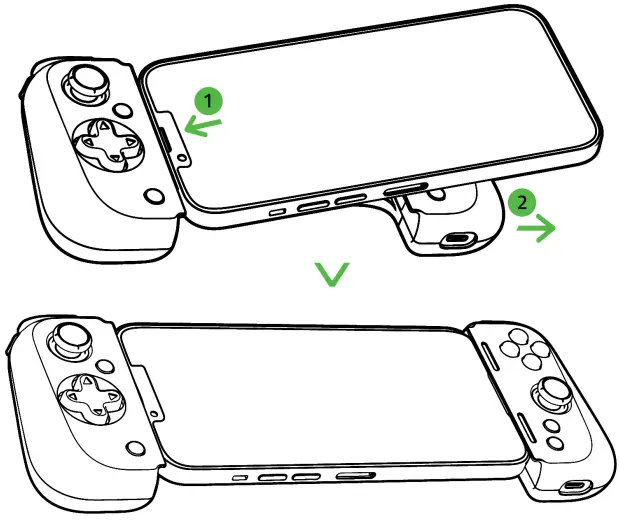 1
2