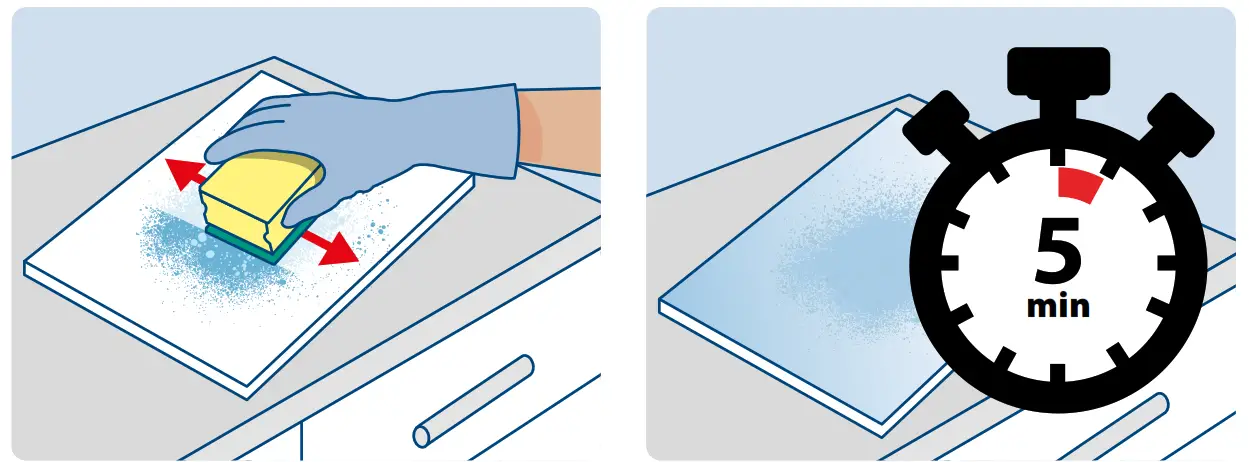 5
min