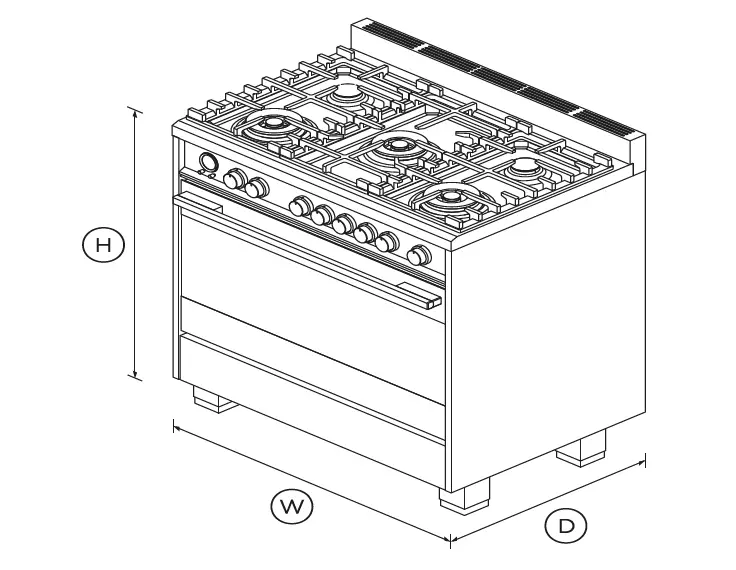 H
W
D