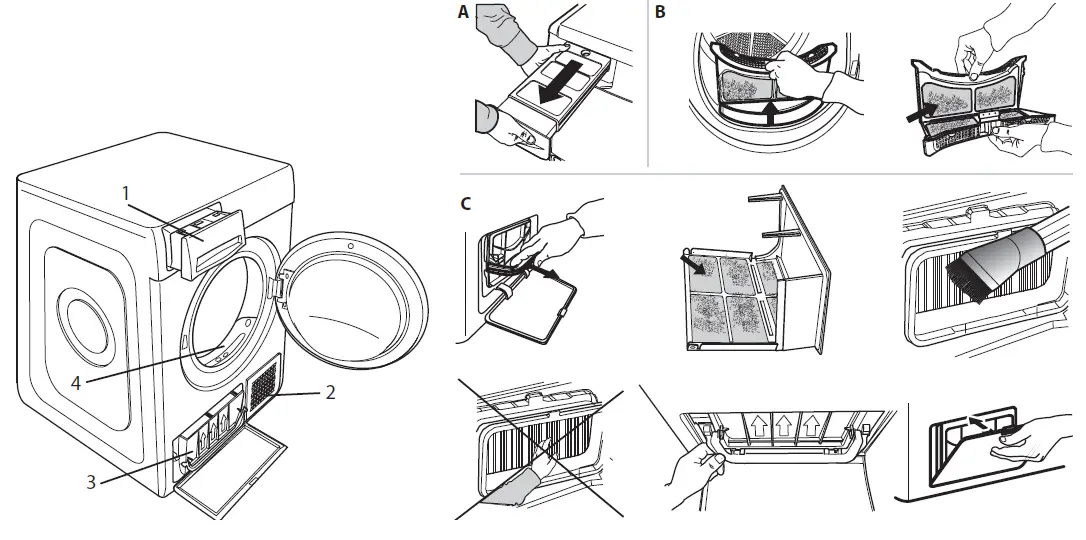 1
4
2
3
A
B
C