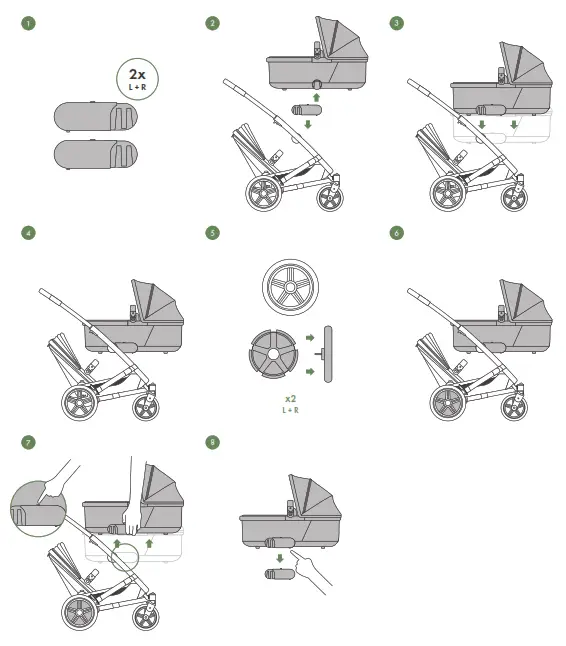 1

2x
L + R

2

3

4

5

x2
L + R

6

7

8