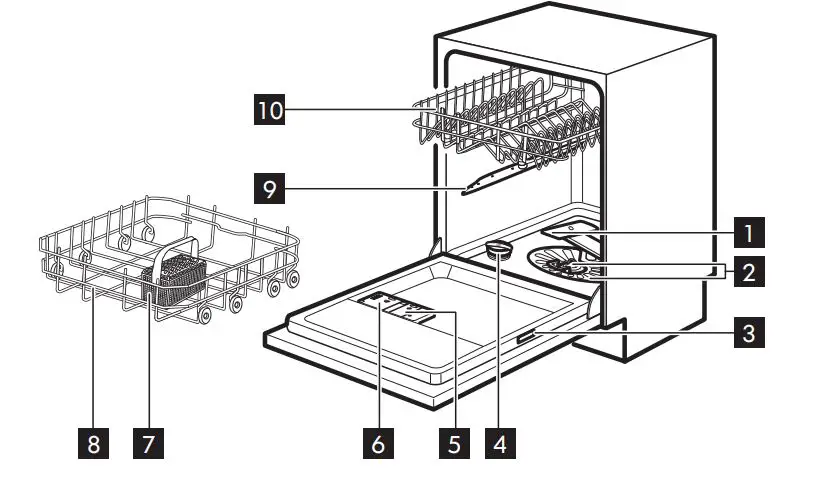 10
9
1
2
3
8
7
6
5
4