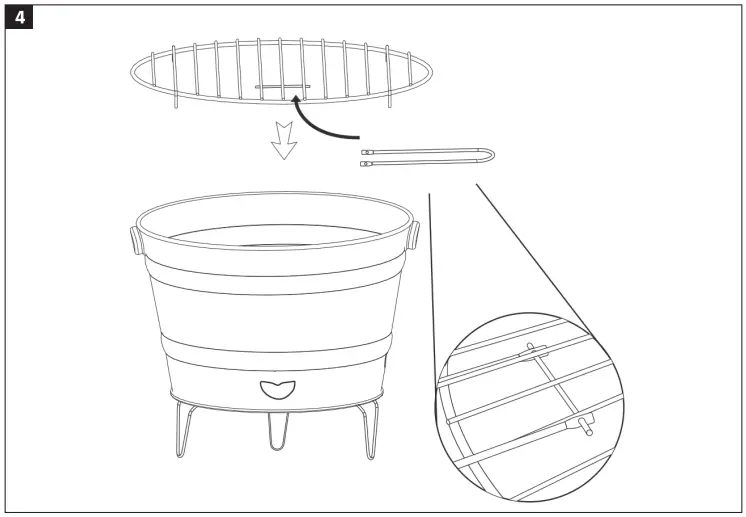 4