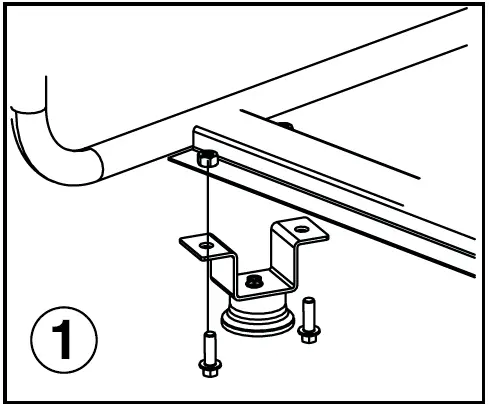 1