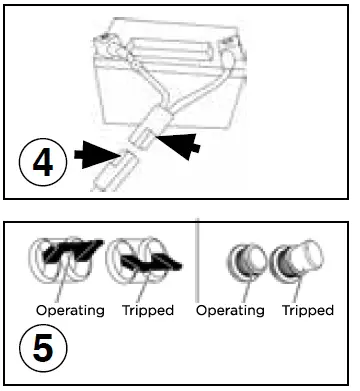 4

Operating Tripped Operating Tripped

5