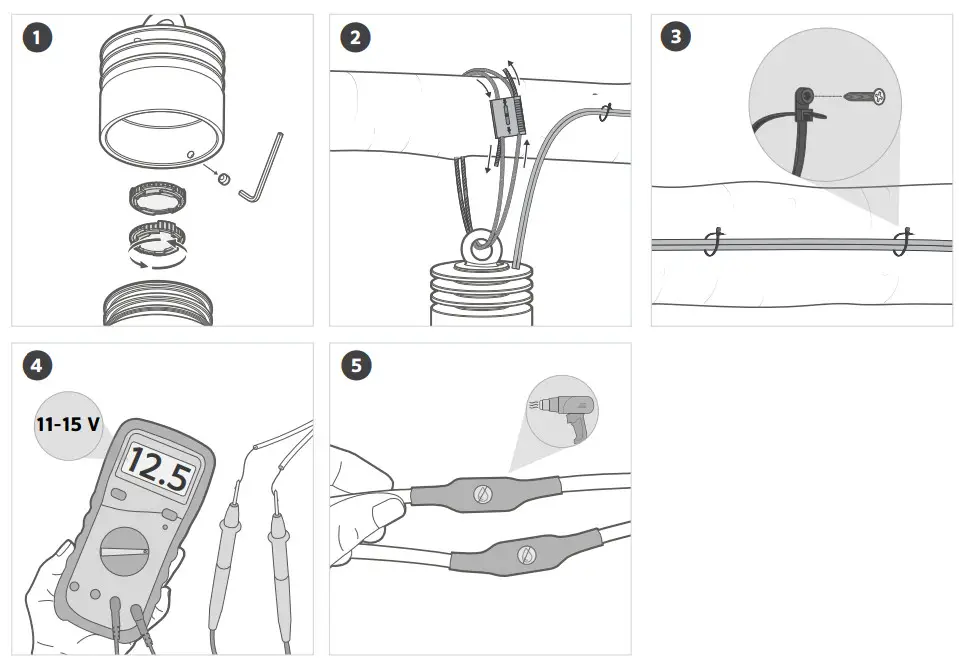 1

2

3

4

11-15 V

12.5

5