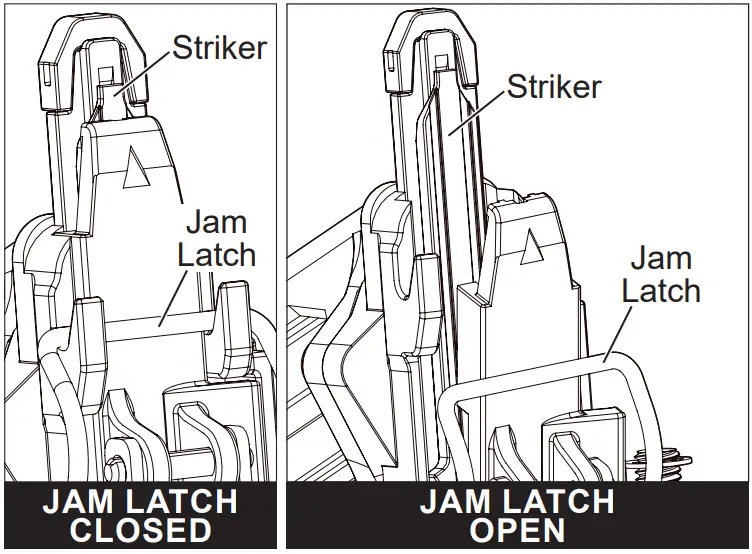 Striker

Jam Latch

JAM LATCH CLOSED

Striker

Jam Latch

JAM LATCH OPEN