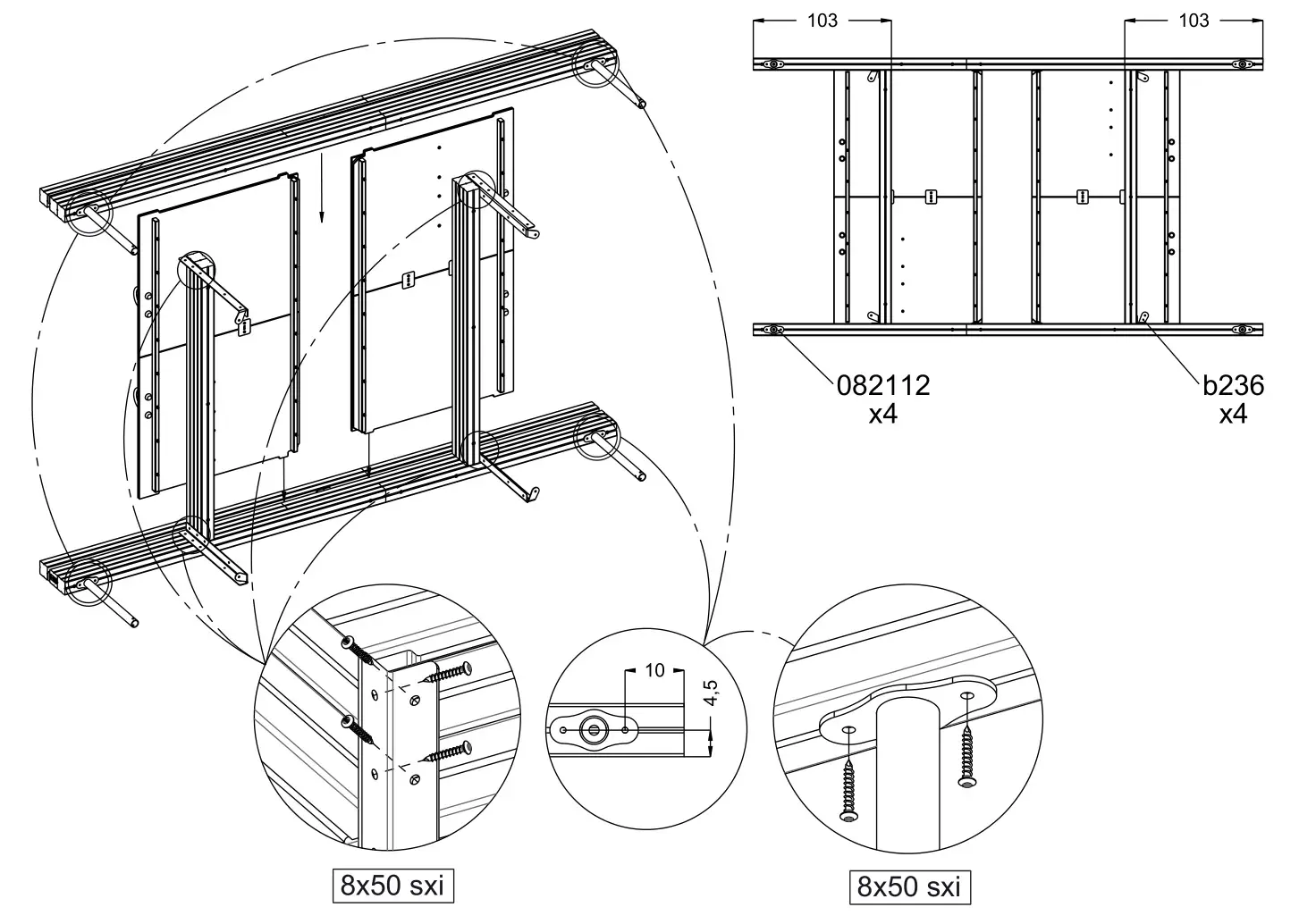 103

103

082112
x4

b236
x4

10

4,5

8x50 sxi

8x50 sxi