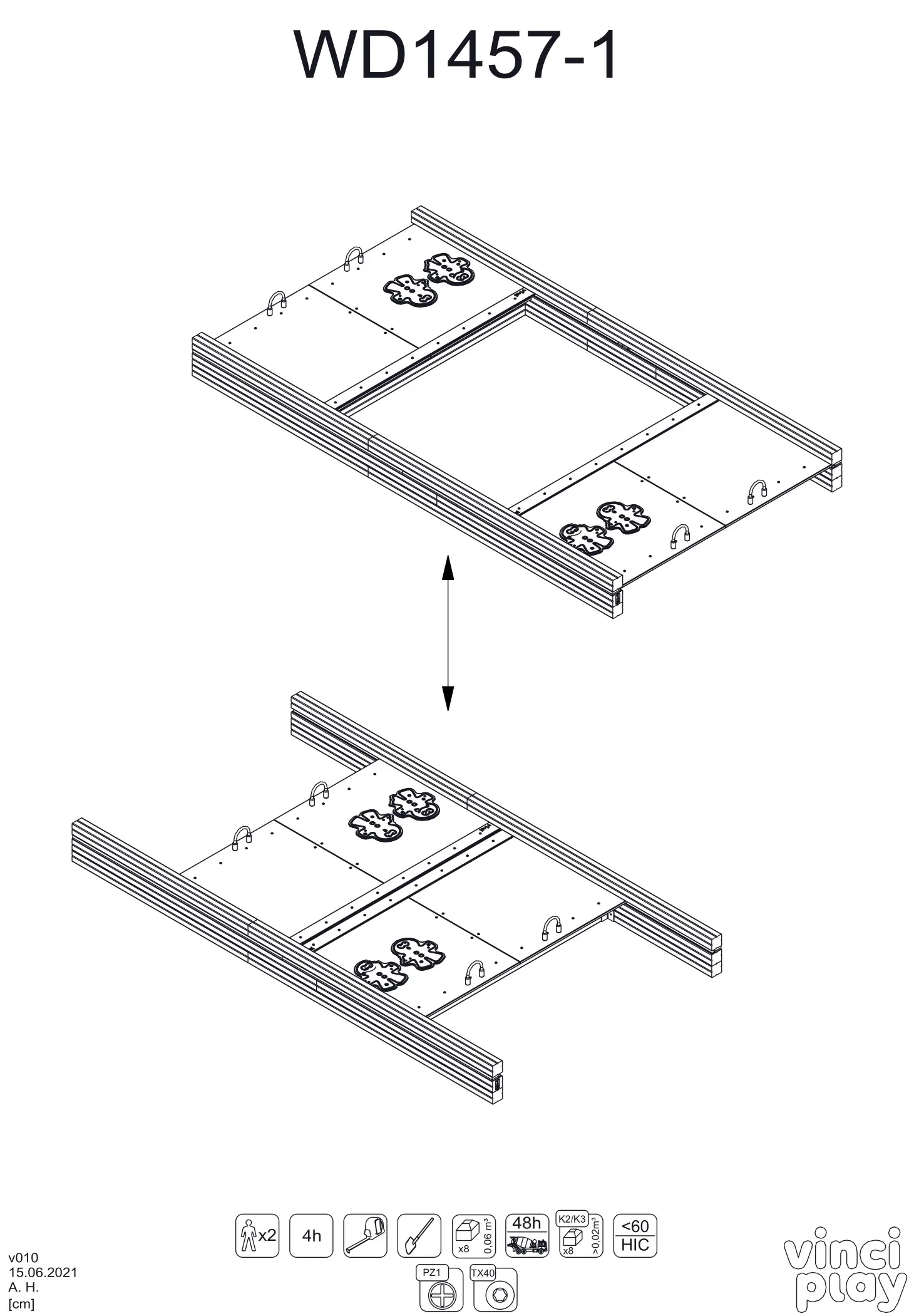 WD1457-1

x2

4h

x8

0,06 m³

48h

K2/K3

x8

>0,02m³

<60

HIC

PZ1

TX40

v010
15.06.2021
A. H.
[cm]

vinci play