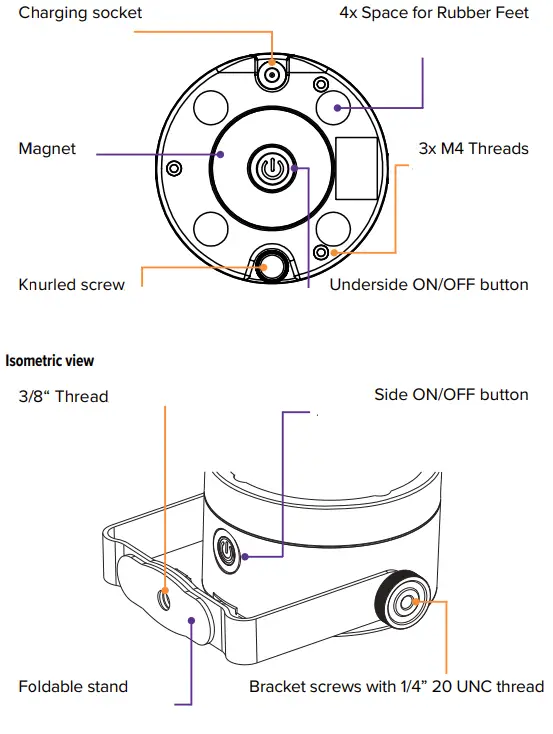 Charging socket

4x Space for Rubber Feet

Magnet

3x M4 Threads

Knurled screw

Underside ON/OFF button

Isometric view

3/8“ Thread

Side ON/OFF button

Foldable stand

Bracket screws with 1/4” 20 UNC thread