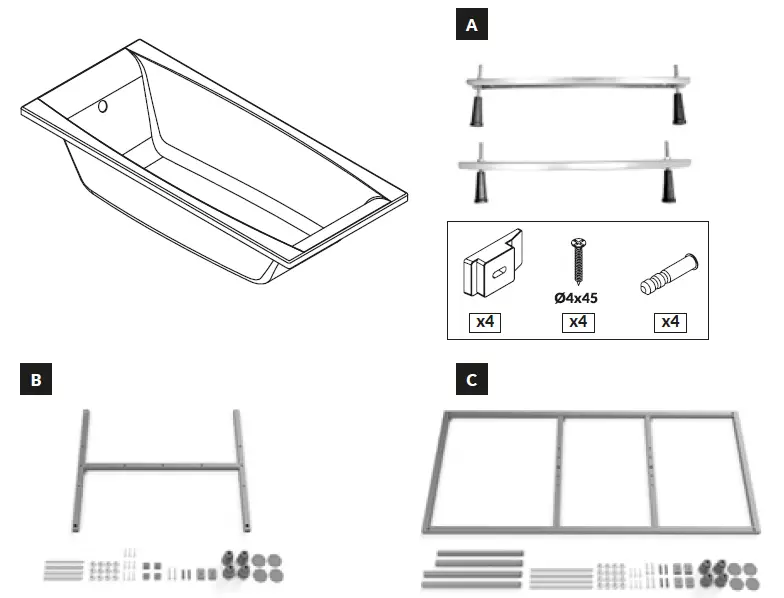 A

Ø4x45

x4

x4

x4

B

C