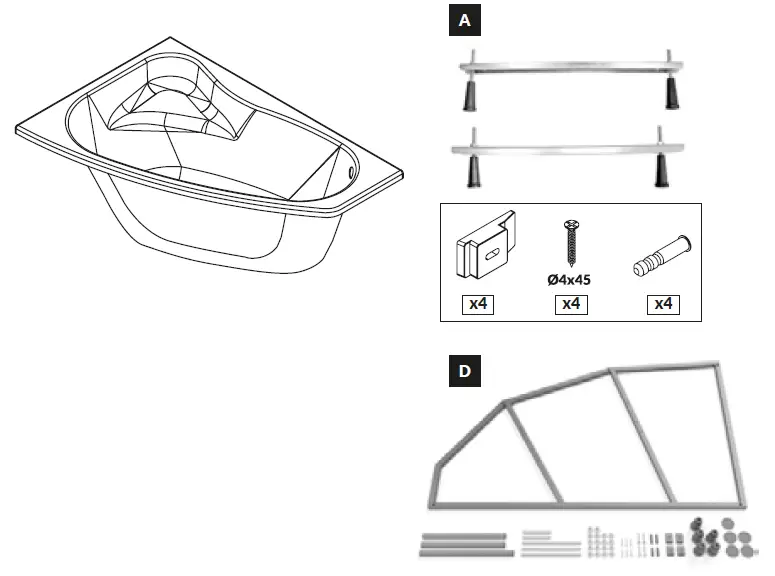 A

Ø4x45

x4

x4

x4

D