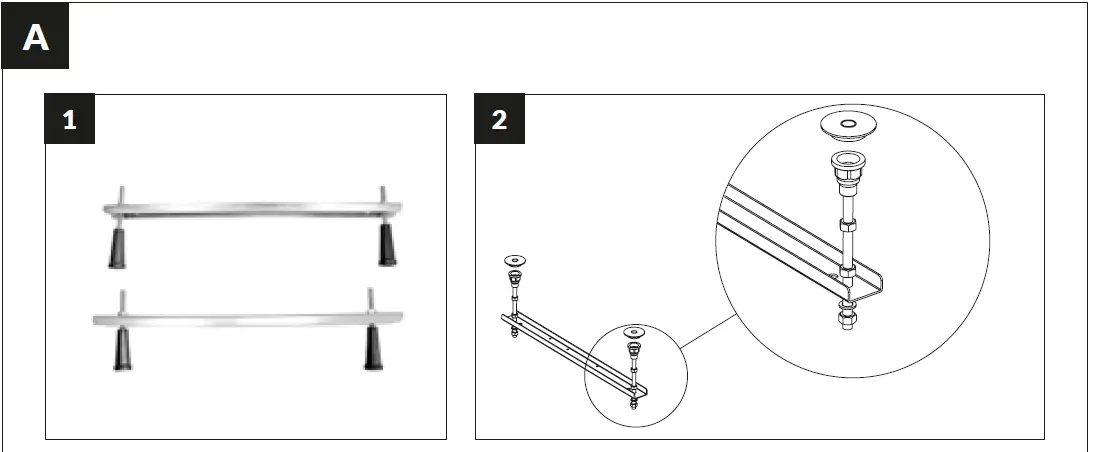 A

1

2