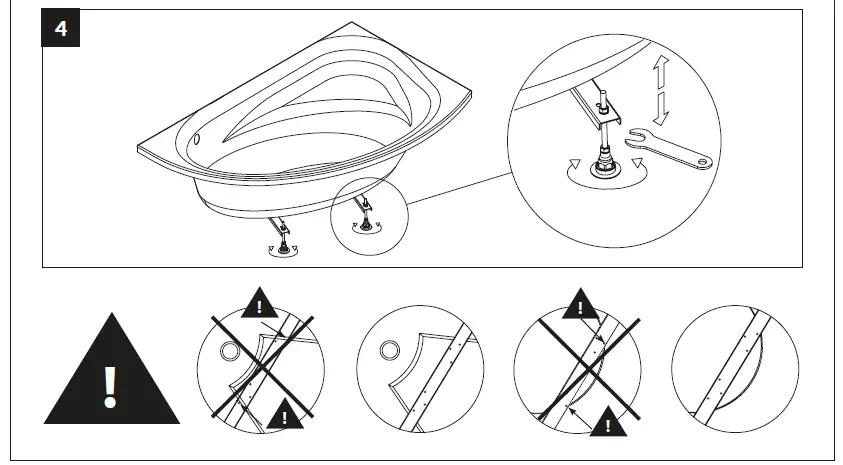 4

!

!

!

!

!