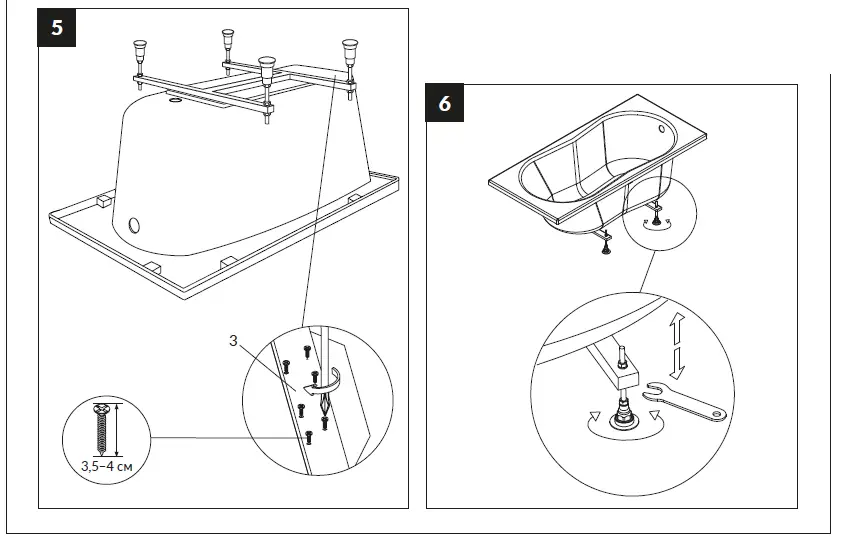 5

3

3,5–4 см

6