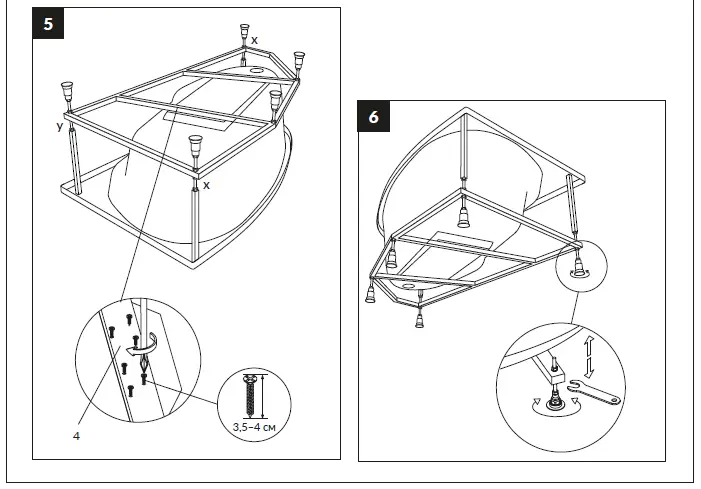 5

x

y

x

4

3,5–4 см

6