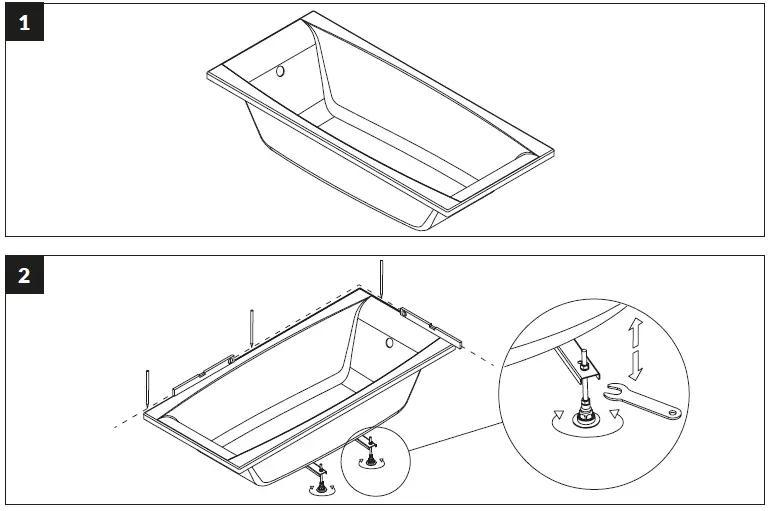 1

2