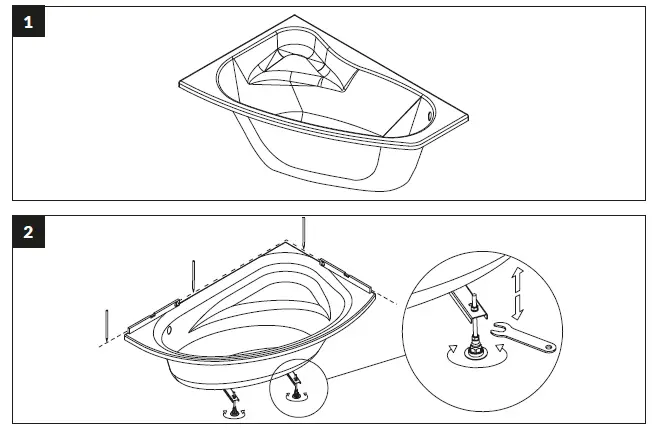 1

2