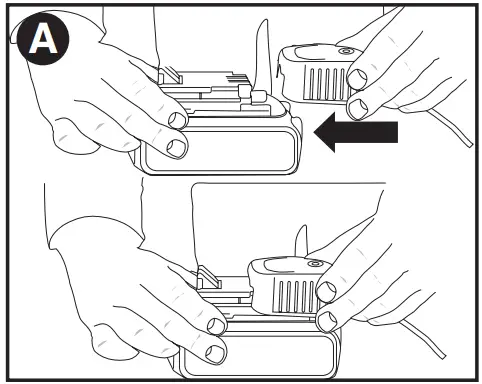 A