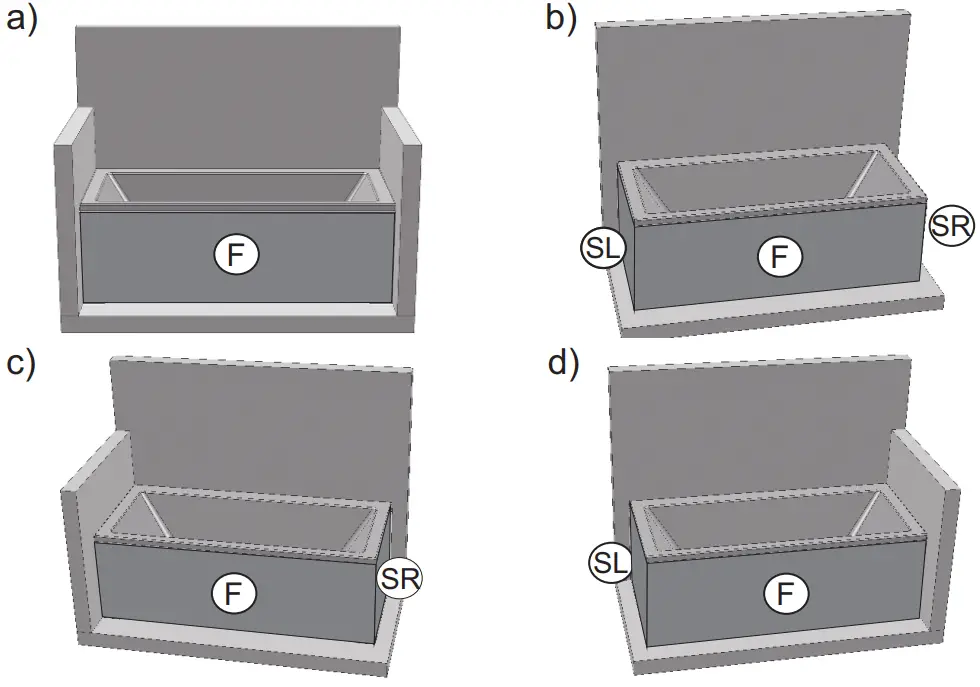 a)

F

b)

SL

F

SR

c)

F

SR

d)

SL

F