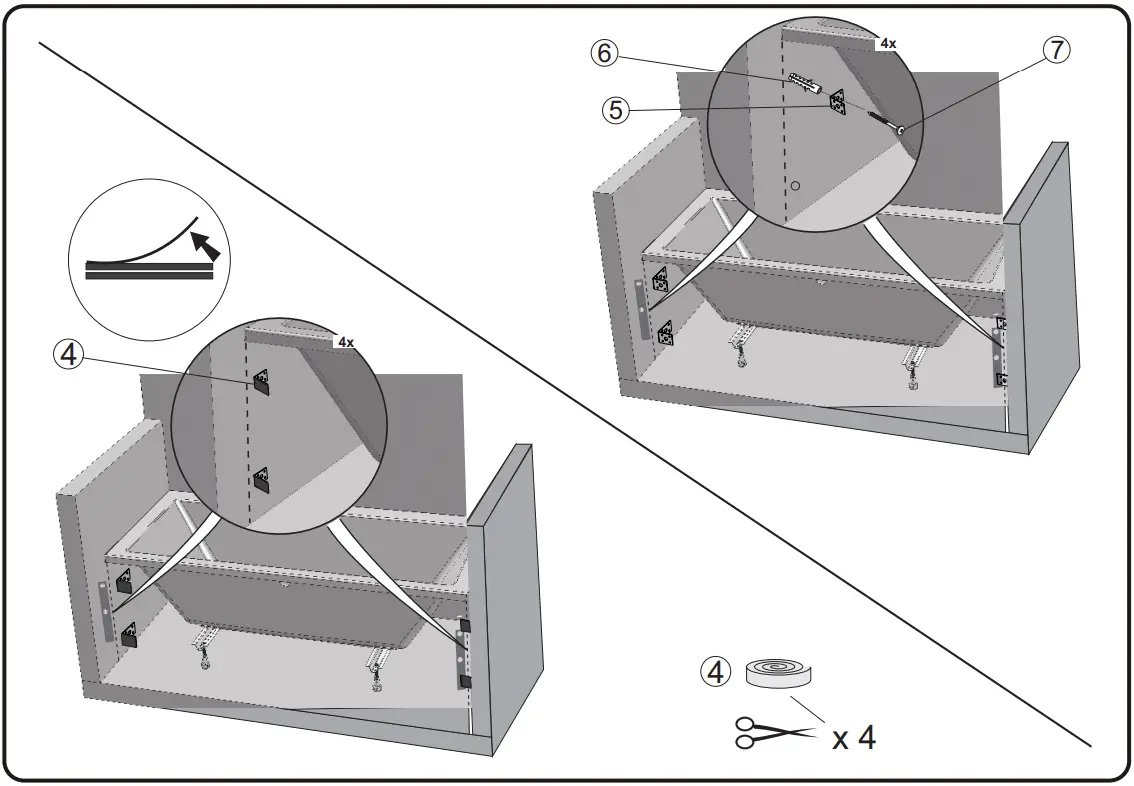 6
4x
7
5
4
4x
4
x 4