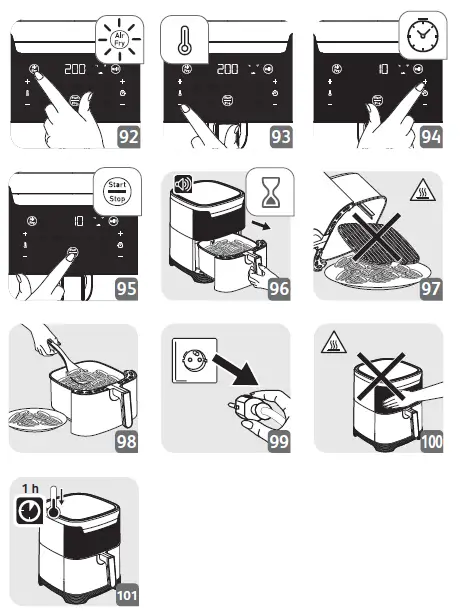 Air Fry
200
92
200
93
10
94
Start Stop
10
95
96
97
98
99
100
1 h
101