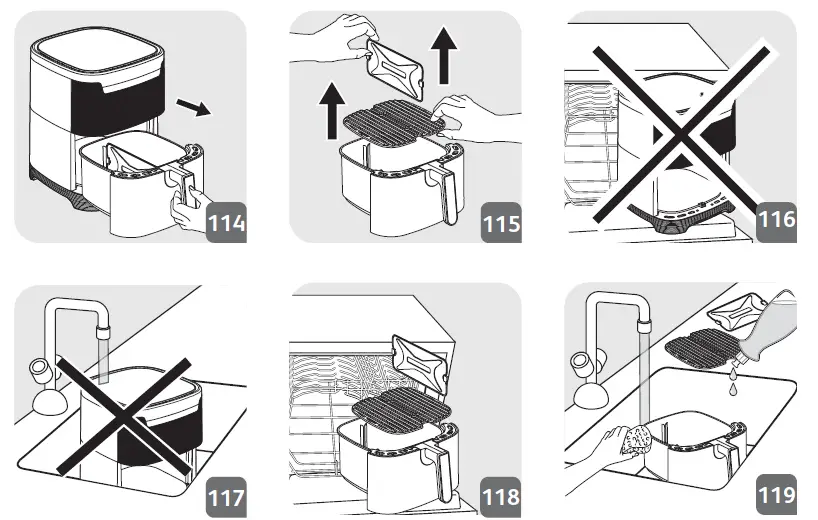 114

115

116

117

118

119