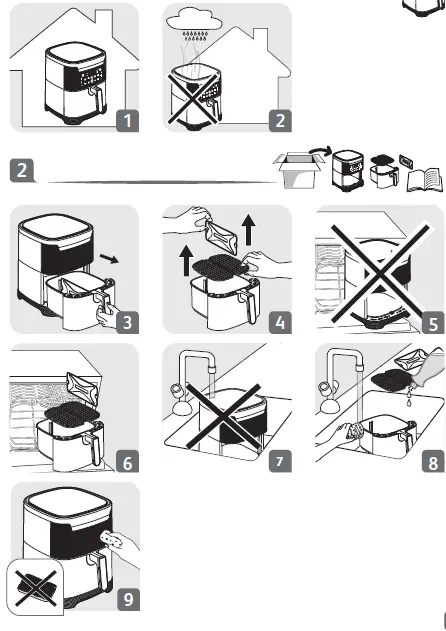 1

2

2

3

4

5

6

7

8

9