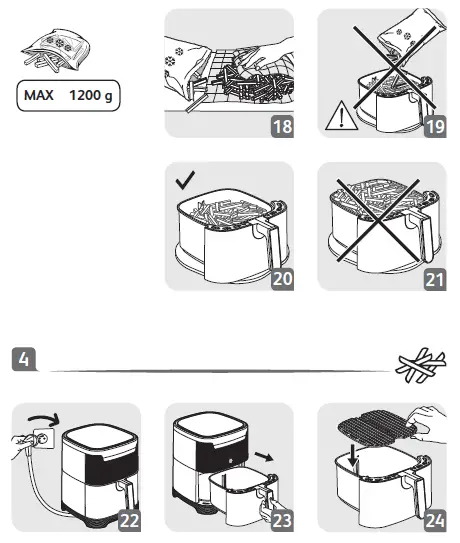 MAX 1200 g

18

19

20

21

4

22

23

24