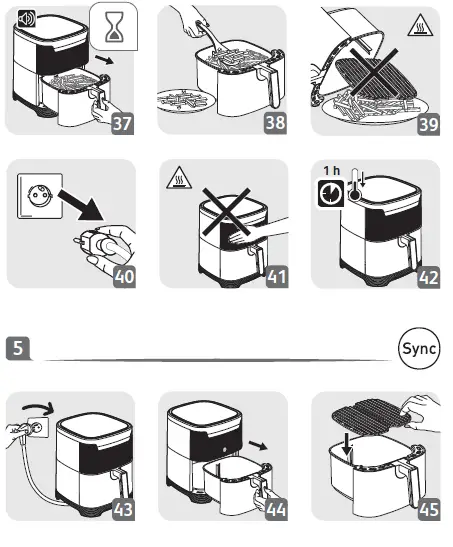 37

38

39

40

41

1 h

42

5

Sync

43

44

45