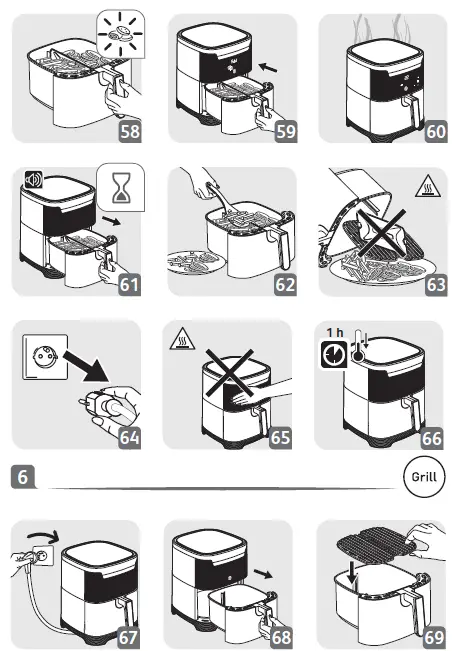 58

59

60

61

62

63

64

65

1 h

66

6

Grill

67

68

69