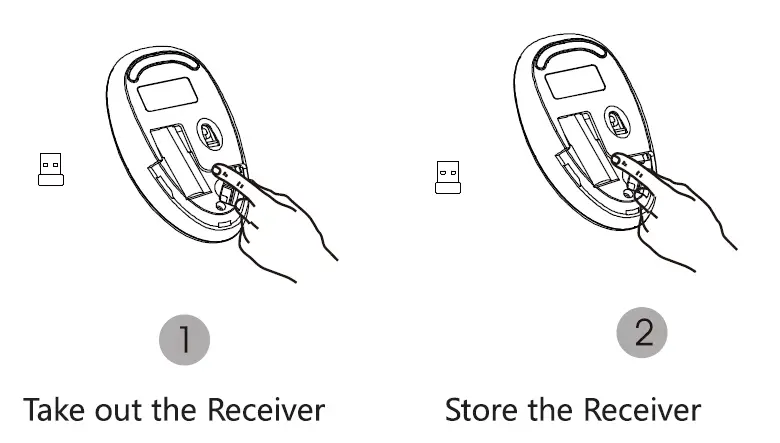 1

Take out the Receiver

2

Store the Receiver