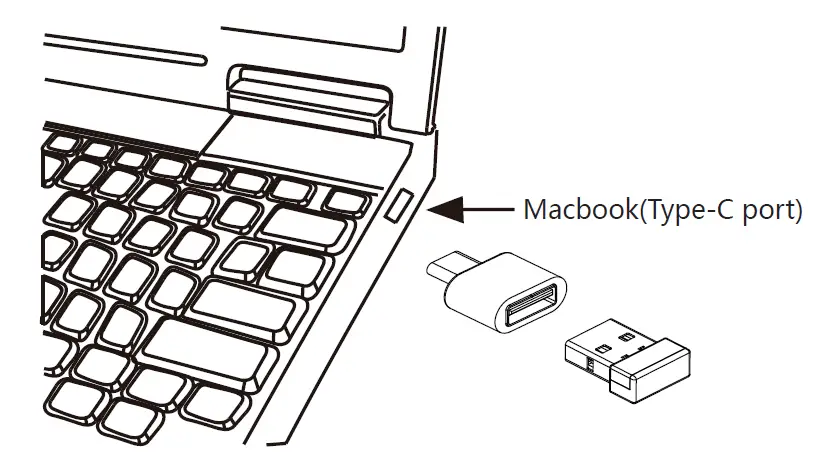 Macbook(Type-C port)