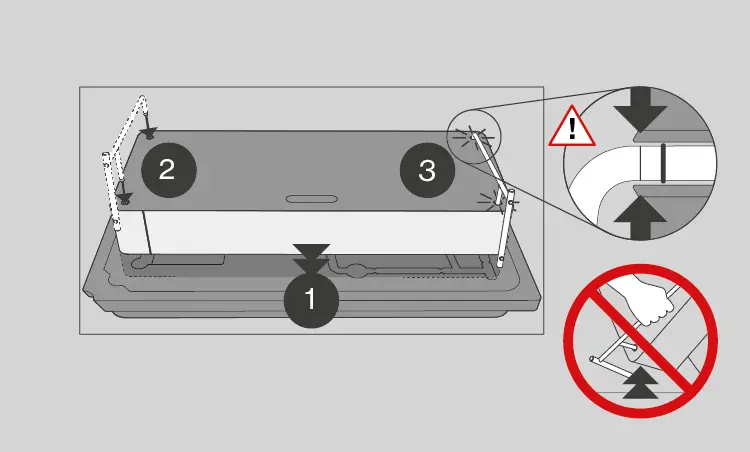 2

3

1

!