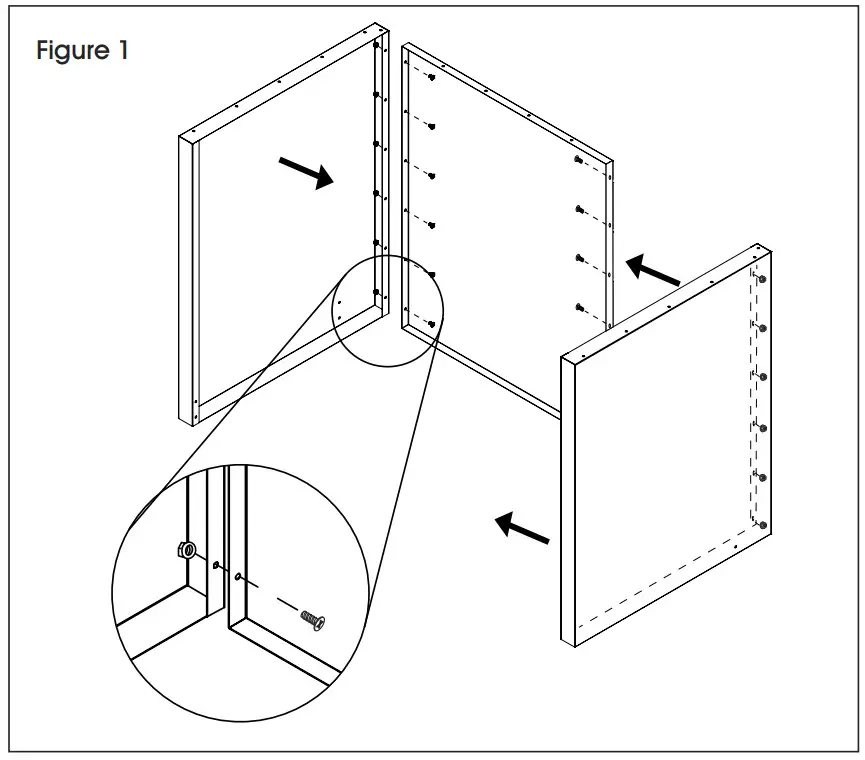 Figure 1