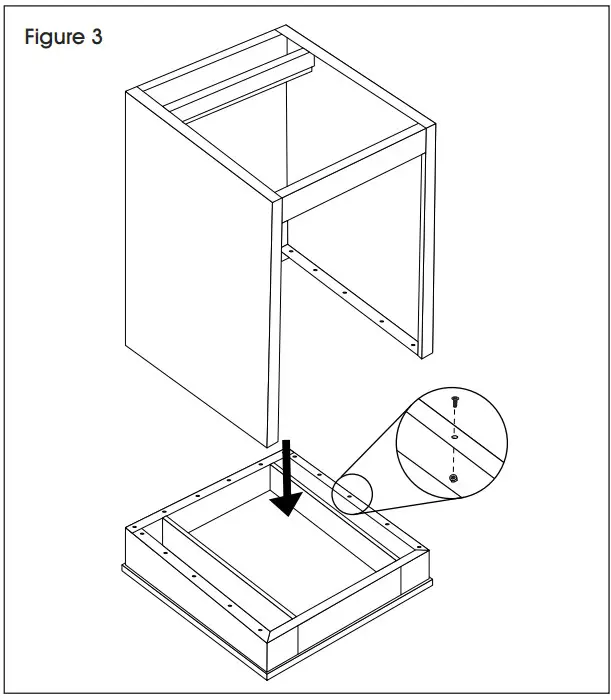 Figure 3