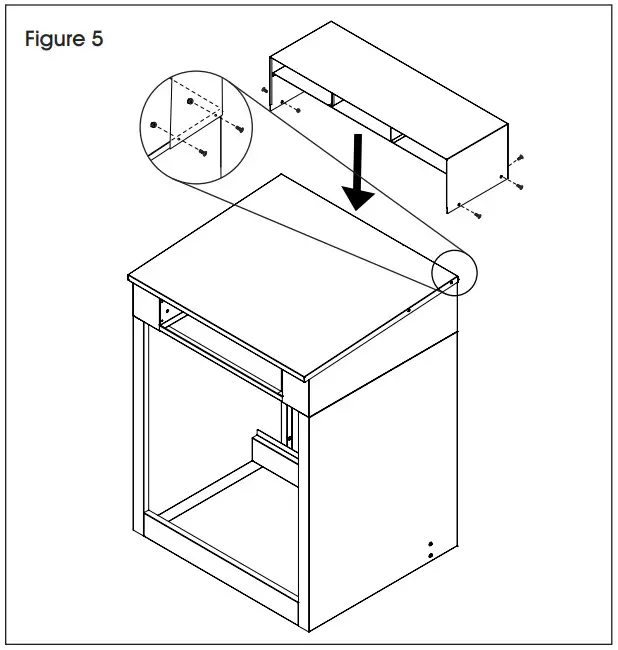 Figure 5