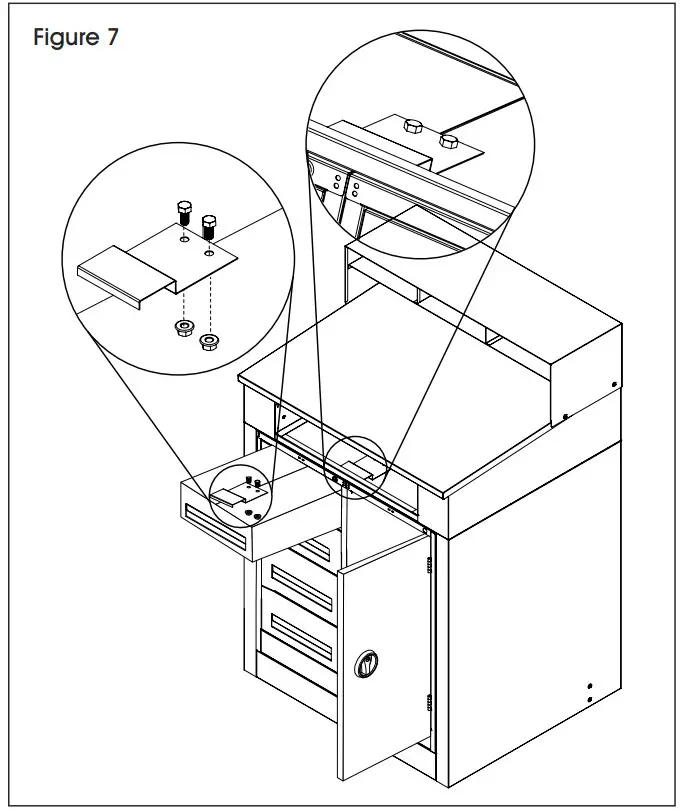 Figure 7