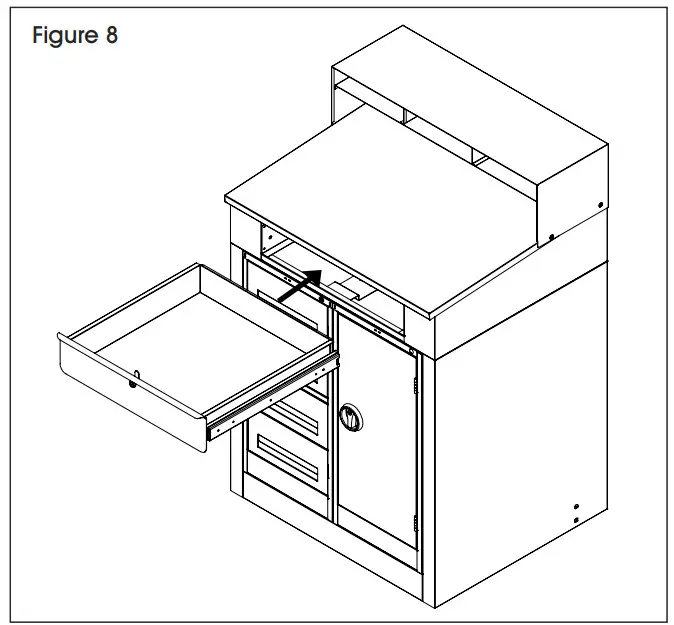 Figure 8