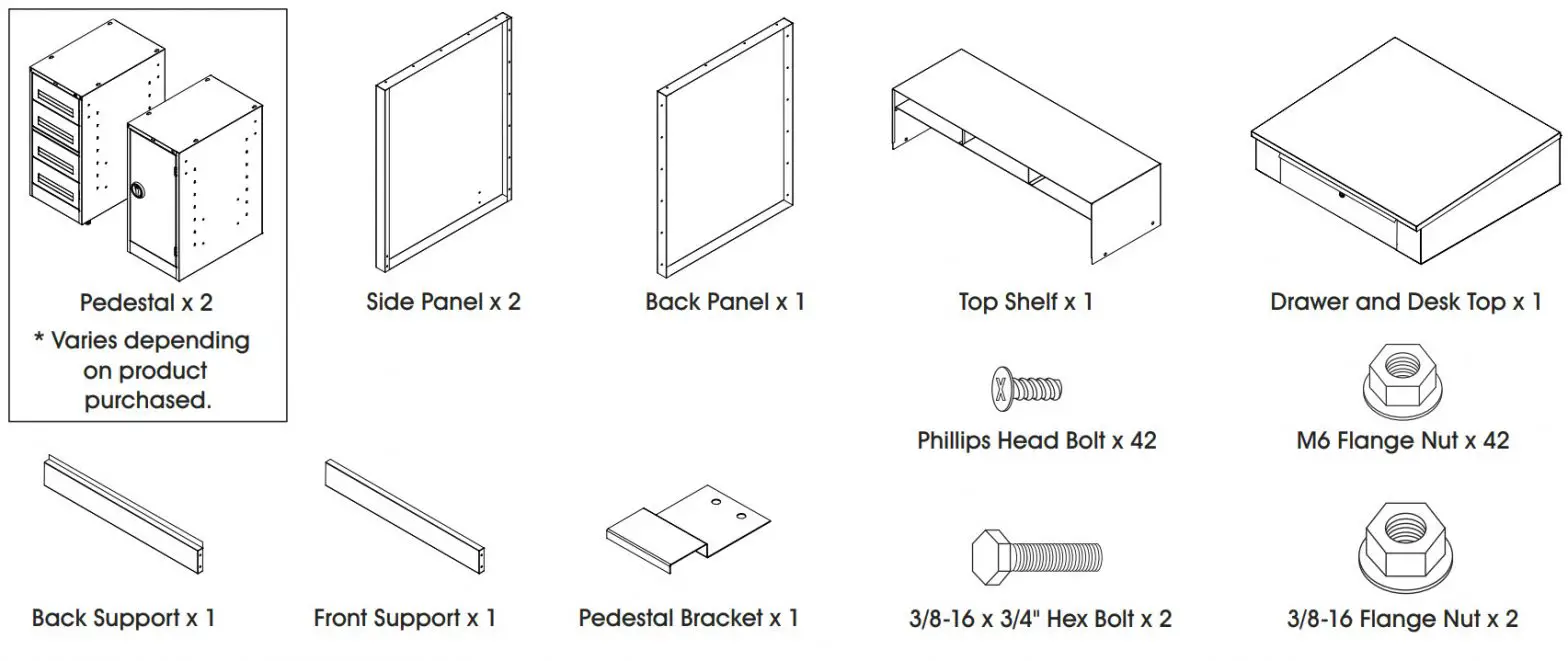 Pedestal x 2
* Varies depending on product purchased.

Side Panel x 2

Back Panel x 1

Top Shelf x 1

Drawer and Desk Top x 1

Phillips Head Bolt x 42

M6 Flange Nut x 42

Back Support x 1

Front Support x 1

Pedestal Bracket x 1

3/8-16 x 3/4" Hex Bolt x 2

3/8-16 Flange Nut x 2