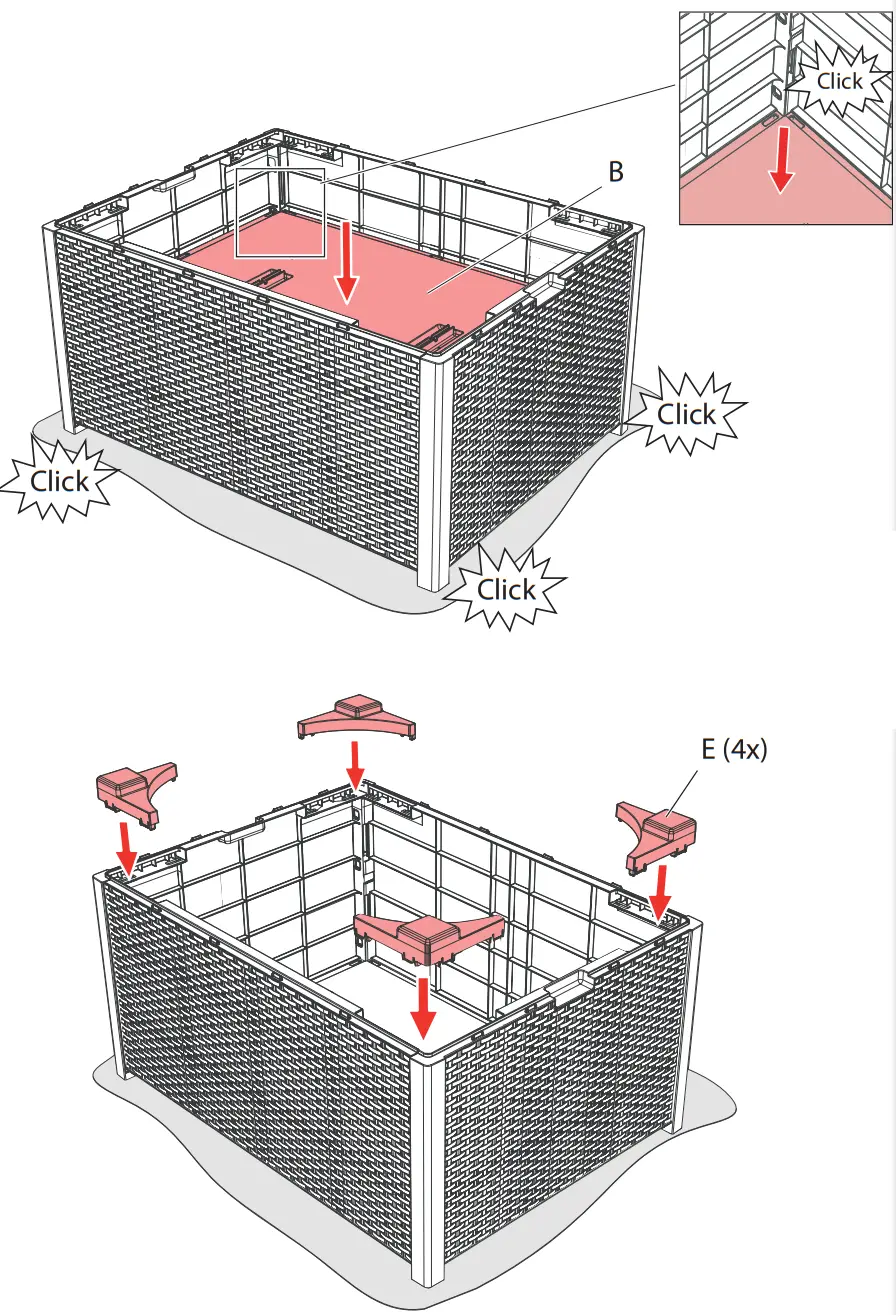 Click

B

Click

Click

Click

E (4x)