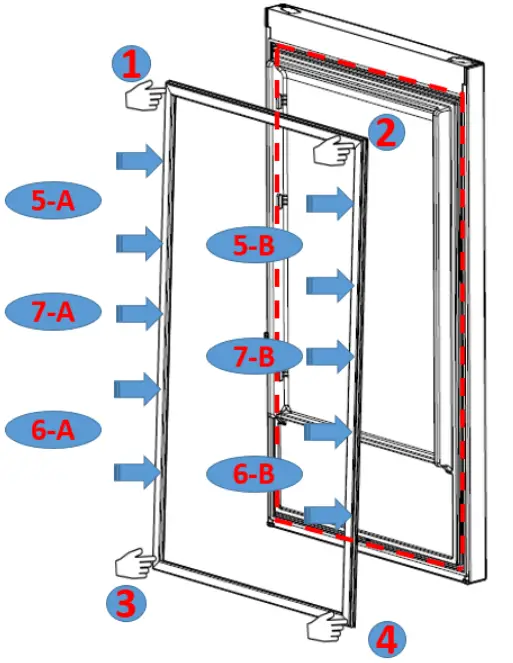 1
2
5-A
5-B
7-A
7-B
6-A
6-B
3
4